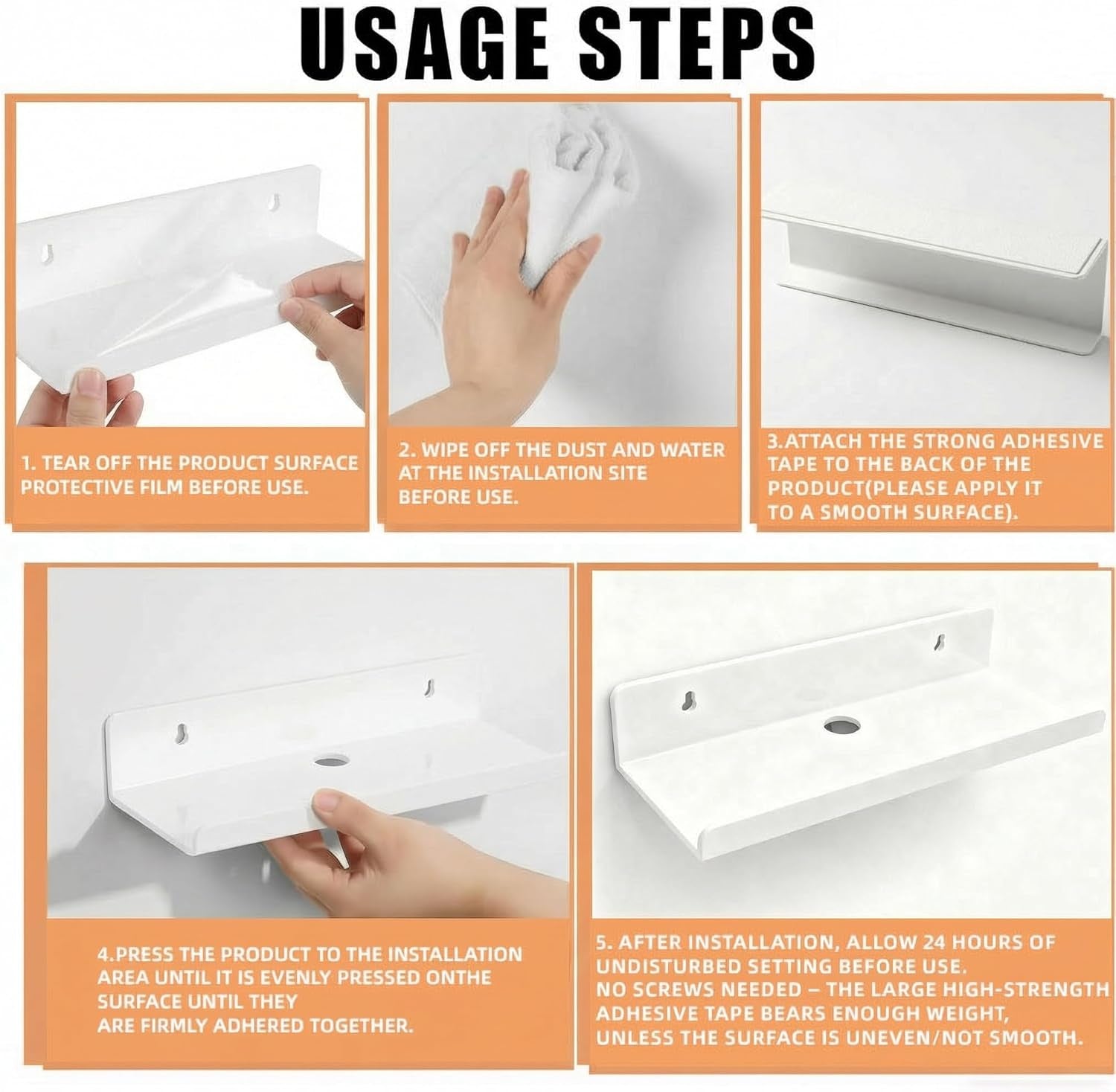 USAGE STEPS

1. TEAR OFF THE PRODUCT SURFACE PROTECTIVE FILM BEFORE USE.

2. WIPE OFF THE DUST AND WATER AT THE INSTALLATION SITE BEFORE USE.

3.ATTACH THE STRONG ADHESIVE TAPE TO THE BACK OF THE PRODUCT(PLEASE APPLY IT TO A SMOOTH SURFACE).

4.PRESS THE PRODUCT TO THE INSTALLATION AREA UNTIL IT IS EVENLY PRESSED ONTHE SURFACE UNTIL THEY ARE FIRMLY ADHERED TOGETHER.

5. AFTER INSTALLATION, ALLOW 24 HOURS OF UNDISTURBED SETTING BEFORE USE.
NO SCREWS NEEDED – THE LARGE HIGH-STRENGTH ADHESIVE TAPE BEARS ENOUGH WEIGHT, UNLESS THE SURFACE IS UNEVEN/NOT SMOOTH.