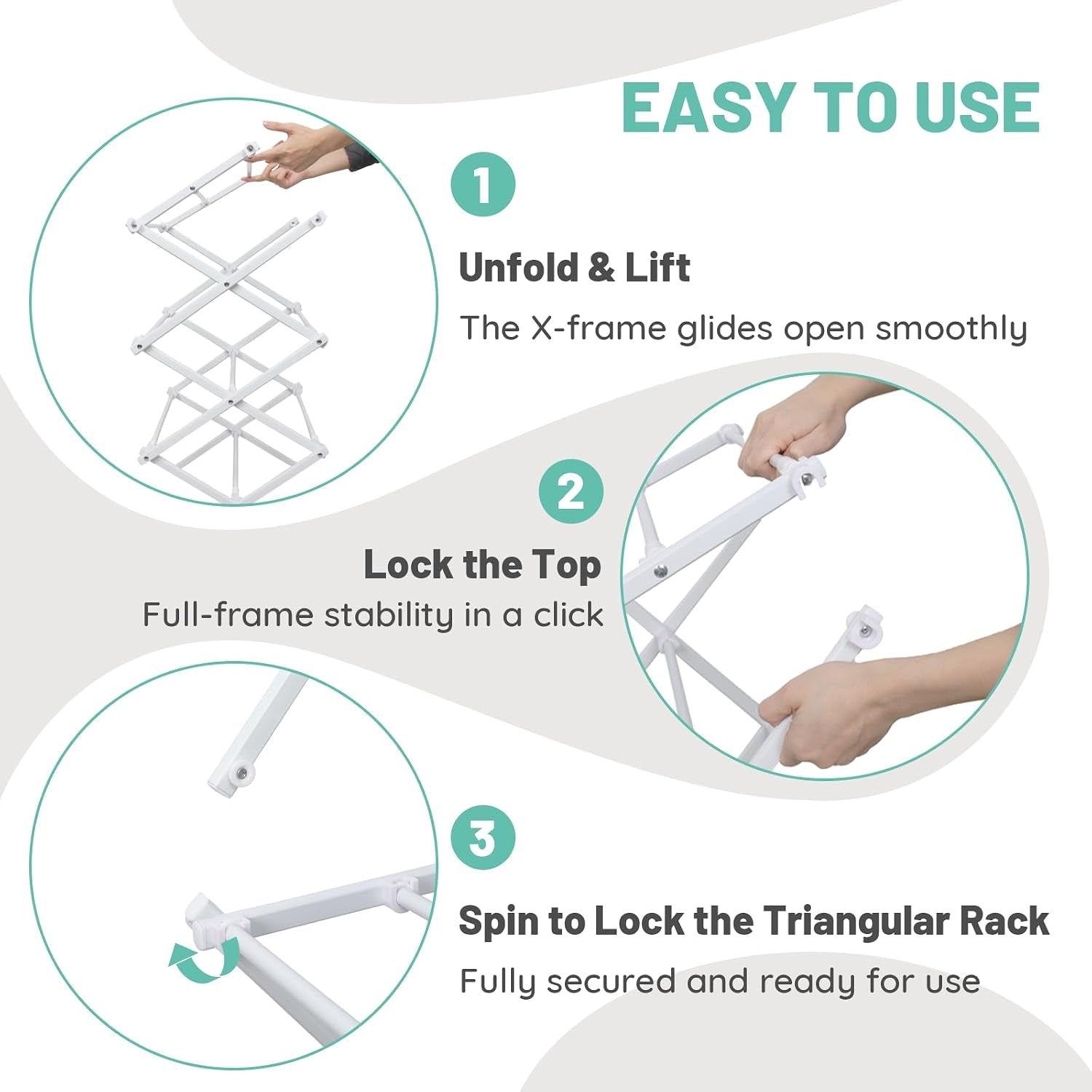 EASY TO USE

1

Unfold & Lift

The X-frame glides open smoothly

2

Lock the Top

Full-frame stability in a click

3

Spin to Lock the Triangular Rack

Fully secured and ready for use