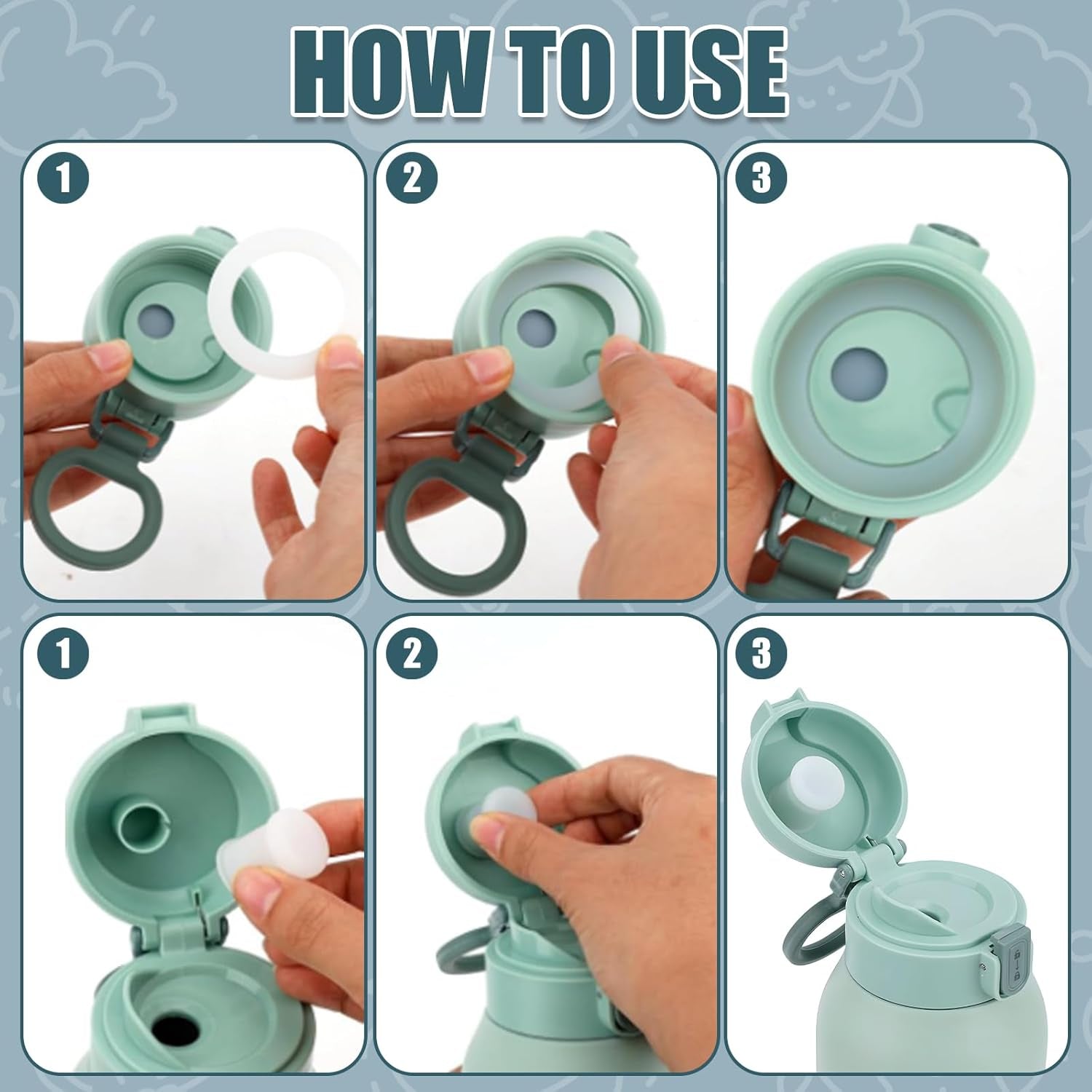 HOW TO USE

1

2

3

1

2

3