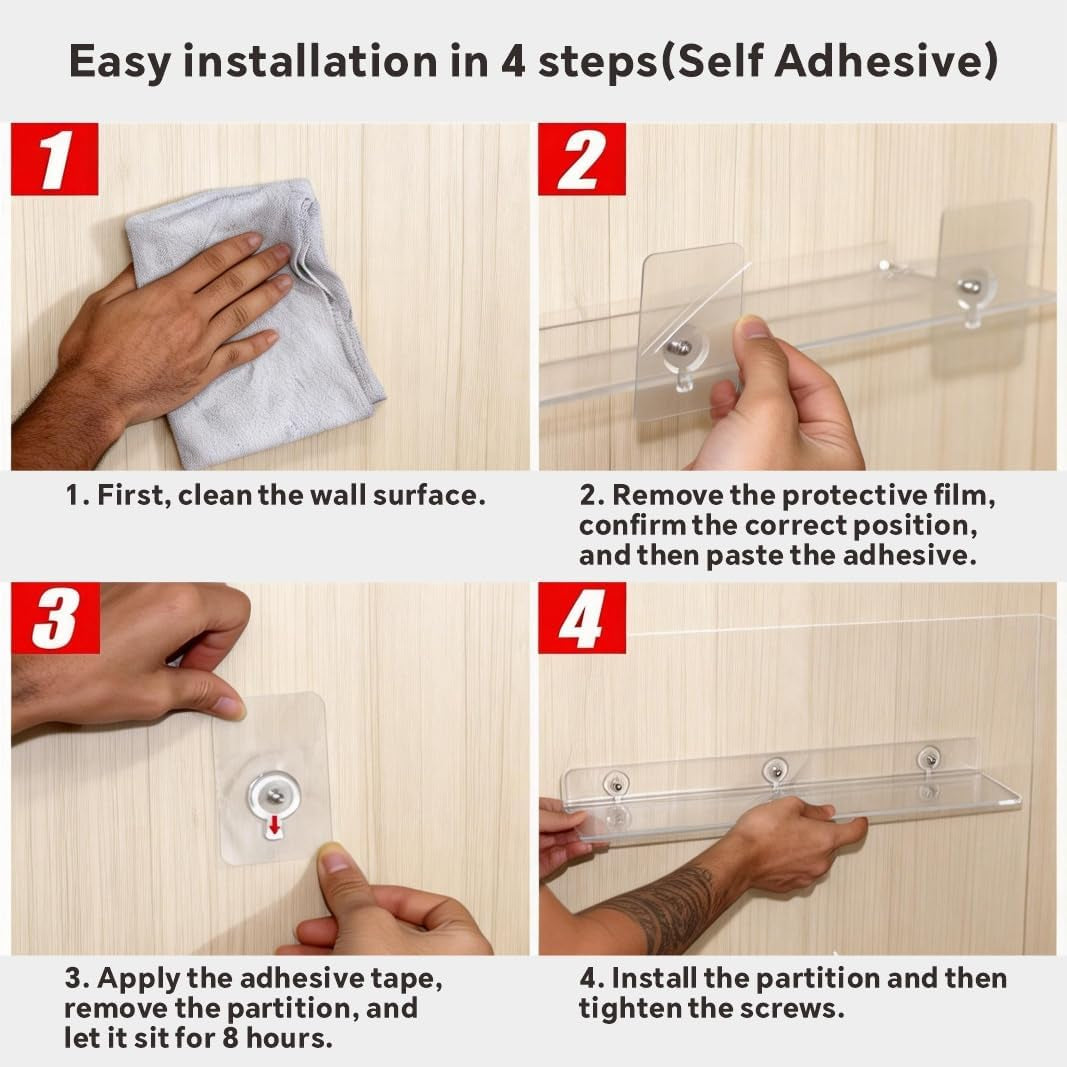 Easy installation in 4 steps(Self Adhesive)

1

1. First, clean the wall surface.

2

2. Remove the protective film, confirm the correct position, and then paste the adhesive.

3

3. Apply the adhesive tape, remove the partition, and let it sit for 8 hours.

4

4. Install the partition and then tighten the screws.